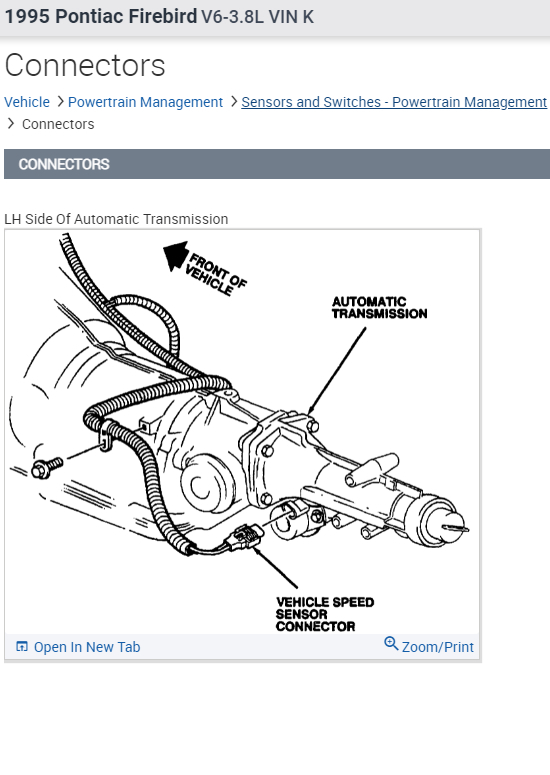 1995 Pontiac Firebird V6-3.8L VIN K

Connectors

Vehicle > Powertrain Management > Sensors and Switches - Powertrain Management > Connectors

CONNECTORS

LH Side Of Automatic Transmission

FRONT OF VEHICLE

AUTOMATIC TRANSMISSION

VEHICLE SPEED SENSOR CONNECTOR

Open In New Tab

Zoom/Print