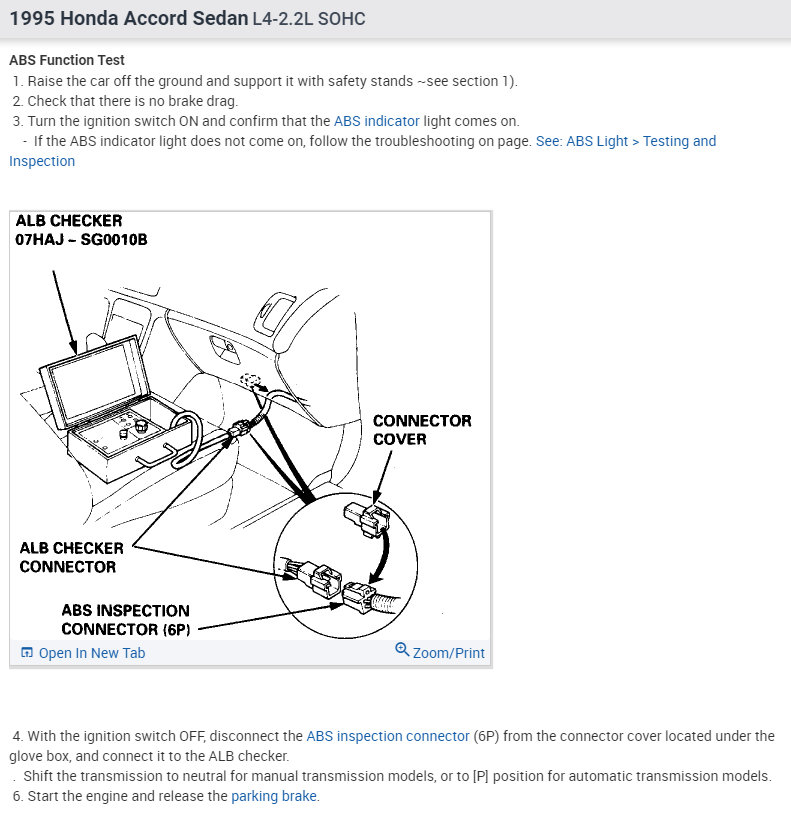 1995 Honda Accord Sedan L4-2.2L SOHC

ABS Function Test
1. Raise the car off the ground and support it with safety stands ~see section 1).
2. Check that there is no brake drag.
3. Turn the ignition switch ON and confirm that the ABS indicator light comes on.
- If the ABS indicator light does not come on, follow the troubleshooting on page. See: ABS Light > Testing and Inspection

ALB CHECKER
07HAJ – SG0010B

CONNECTOR COVER

ALB CHECKER CONNECTOR

ABS INSPECTION CONNECTOR (6P)

Open In New Tab
Zoom/Print

4. With the ignition switch OFF, disconnect the ABS inspection connector (6P) from the connector cover located under the glove box, and connect it to the ALB checker.
. Shift the transmission to neutral for manual transmission models, or to [P] position for automatic transmission models.
6. Start the engine and release the parking brake.