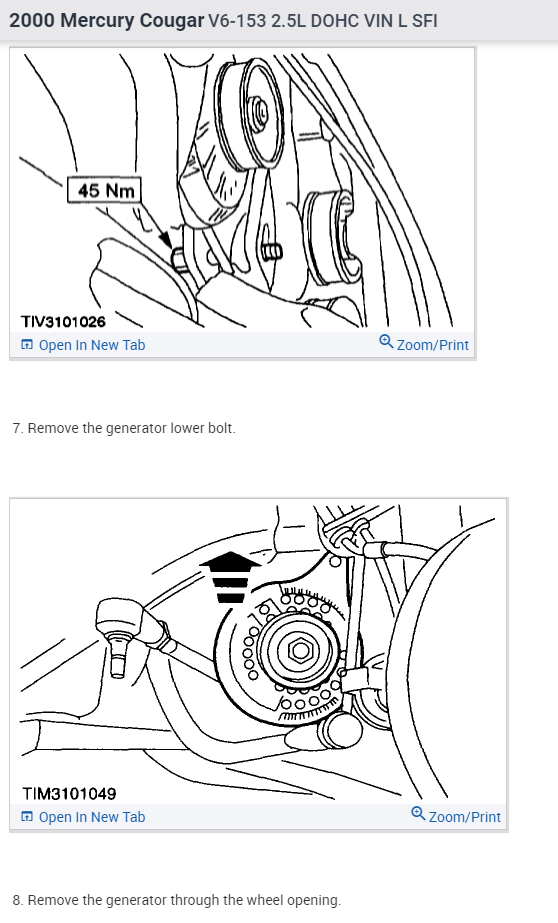 2000 Mercury Cougar V6-153 2.5L DOHC VIN L SFI

45 Nm

TIV3101026

Open In New Tab Zoom/Print

7. Remove the generator lower bolt.

TIM3101049

Open In New Tab Zoom/Print

8. Remove the generator through the wheel opening.