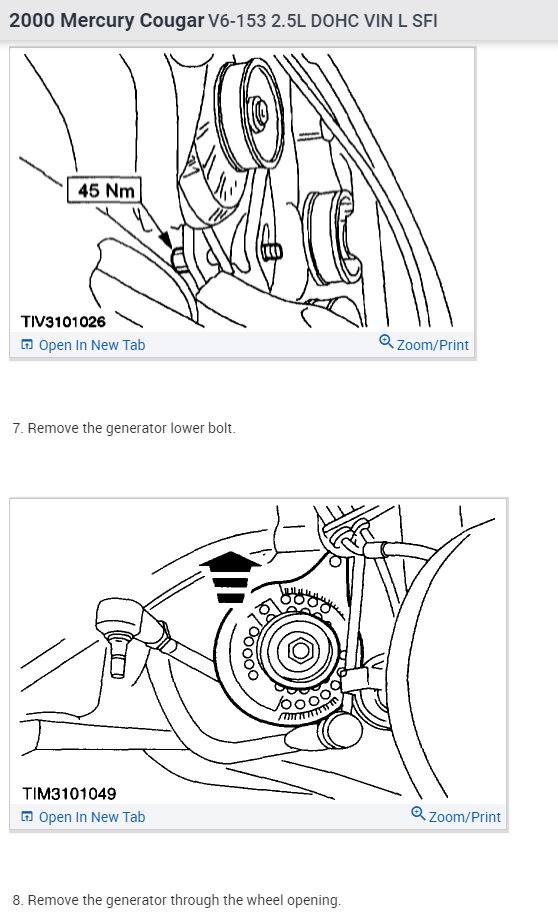 2000 Mercury Cougar V6-153 2.5L DOHC VIN L SFI

45 Nm

TIV3101026

Open In New Tab

Zoom/Print

7. Remove the generator lower bolt.

TIM3101049

Open In New Tab

Zoom/Print

8. Remove the generator through the wheel opening.