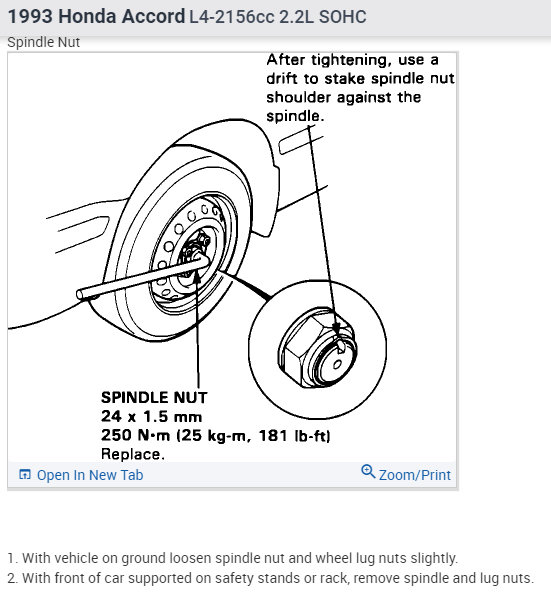 1993 Honda Accord L4-2156cc 2.2L SOHC

Spindle Nut

After tightening, use a drift to stake spindle nut shoulder against the spindle.

SPINDLE NUT
24 x 1.5 mm
250 N·m (25 kg-m, 181 lb-ft)
Replace.

Open In New Tab

Zoom/Print

1. With vehicle on ground loosen spindle nut and wheel lug nuts slightly.
2. With front of car supported on safety stands or rack, remove spindle and lug nuts.