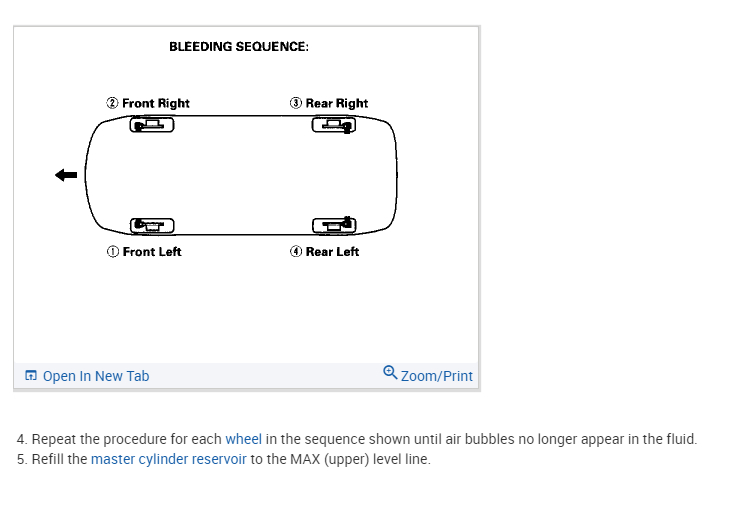 BLEEDING SEQUENCE:

② Front Right
③ Rear Right
① Front Left
④ Rear Left

Open In New Tab
Zoom/Print

4. Repeat the procedure for each wheel in the sequence shown until air bubbles no longer appear in the fluid.
5. Refill the master cylinder reservoir to the MAX (upper) level line.