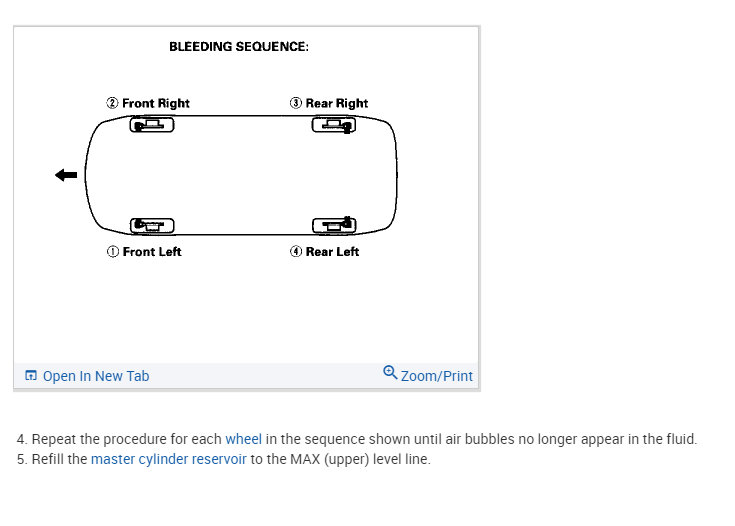 BLEEDING SEQUENCE:

② Front Right

③ Rear Right

① Front Left

④ Rear Left

Open In New Tab

Zoom/Print

4. Repeat the procedure for each wheel in the sequence shown until air bubbles no longer appear in the fluid.
5. Refill the master cylinder reservoir to the MAX (upper) level line.