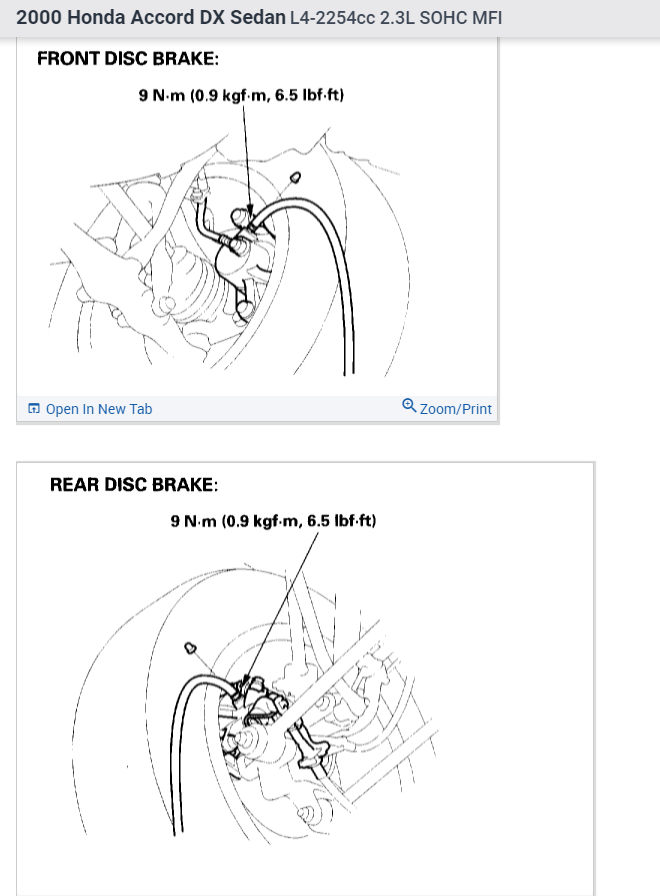 2000 Honda Accord DX Sedan L4-2254cc 2.3L SOHC MFI

FRONT DISC BRAKE:

9 N·m (0.9 kgf·m, 6.5 lbf·ft)

Open In New Tab

Zoom/Print

REAR DISC BRAKE:

9 N·m (0.9 kgf·m, 6.5 lbf·ft)