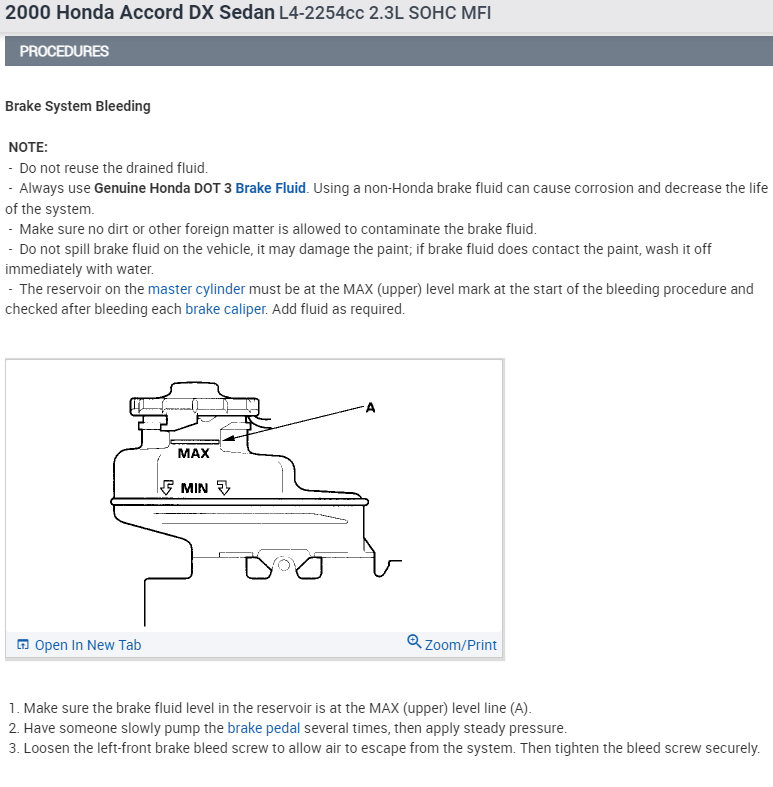 2000 Honda Accord DX Sedan L4-2254cc 2.3L SOHC MFI

PROCEDURES

Brake System Bleeding

NOTE:
- Do not reuse the drained fluid.
- Always use Genuine Honda DOT 3 Brake Fluid. Using a non-Honda brake fluid can cause corrosion and decrease the life of the system.
- Make sure no dirt or other foreign matter is allowed to contaminate the brake fluid.
- Do not spill brake fluid on the vehicle, it may damage the paint; if brake fluid does contact the paint, wash it off immediately with water.
- The reservoir on the master cylinder must be at the MAX (upper) level mark at the start of the bleeding procedure and checked after bleeding each brake caliper. Add fluid as required.

A
MAX
MIN

Open In New Tab
Zoom/Print

1. Make sure the brake fluid level in the reservoir is at the MAX (upper) level line (A).
2. Have someone slowly pump the brake pedal several times, then apply steady pressure.
3. Loosen the left-front brake bleed screw to allow air to escape from the system. Then tighten the bleed screw securely.