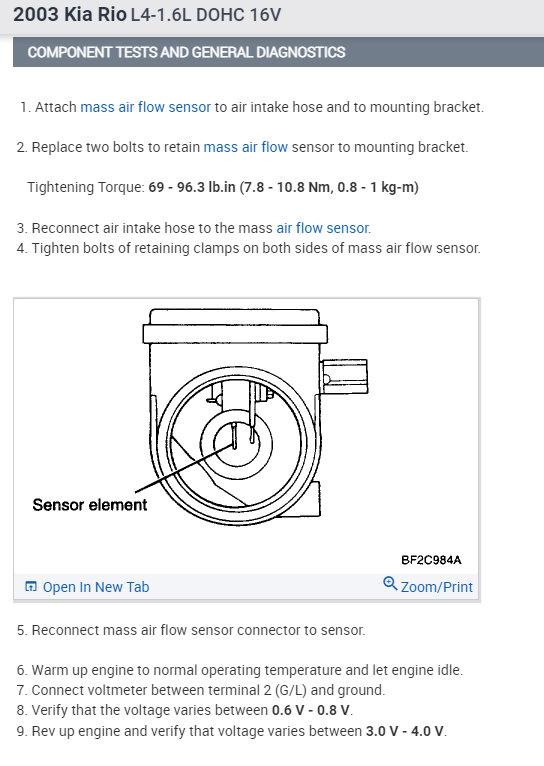 2003 Kia Rio L4-1.6L DOHC 16V

COMPONENT TESTS AND GENERAL DIAGNOSTICS

1. Attach mass air flow sensor to air intake hose and to mounting bracket.

2. Replace two bolts to retain mass air flow sensor to mounting bracket.

Tightening Torque: 69 - 96.3 lb.in (7.8 - 10.8 Nm, 0.8 - 1 kg-m)

3. Reconnect air intake hose to the mass air flow sensor.
4. Tighten bolts of retaining clamps on both sides of mass air flow sensor.

Sensor element

BF2C984A

Open In New Tab

Zoom/Print

5. Reconnect mass air flow sensor connector to sensor.

6. Warm up engine to normal operating temperature and let engine idle.
7. Connect voltmeter between terminal 2 (G/L) and ground.
8. Verify that the voltage varies between 0.6 V - 0.8 V.
9. Rev up engine and verify that voltage varies between 3.0 V - 4.0 V.