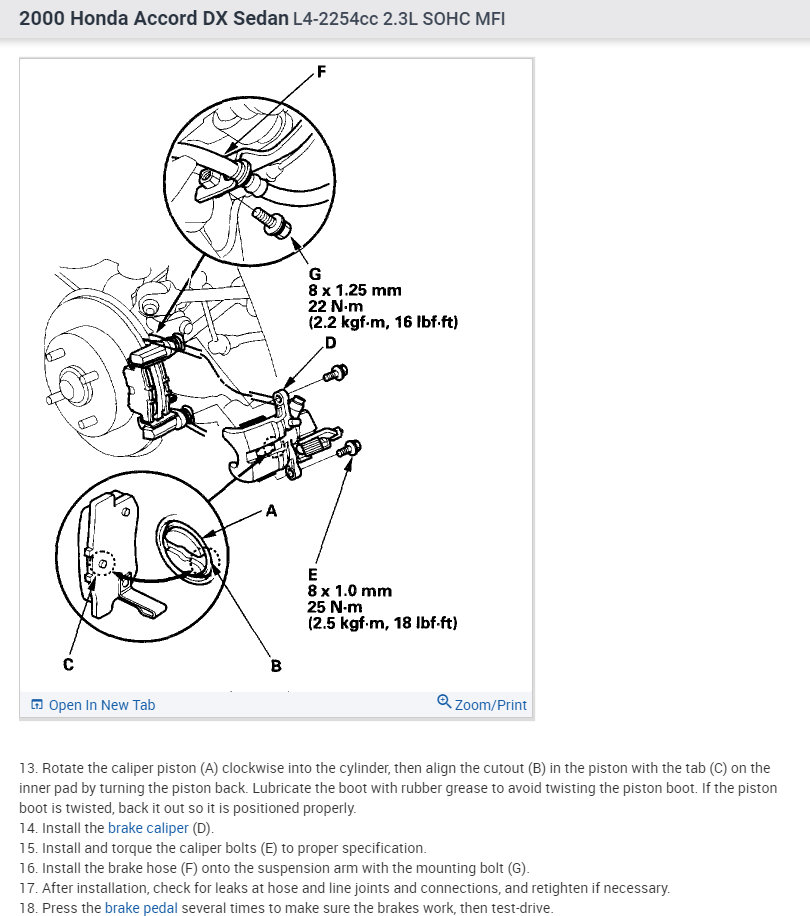 2000 Honda Accord DX Sedan L4-2254cc 2.3L SOHC MFI

F

G
8 x 1.25 mm
22 N·m
(2.2 kgf·m, 16 lbf·ft)
D

A

E
8 x 1.0 mm
25 N·m
(2.5 kgf·m, 18 lbf·ft)

C

B

Open In New Tab

Zoom/Print

13. Rotate the caliper piston (A) clockwise into the cylinder, then align the cutout (B) in the piston with the tab (C) on the inner pad by turning the piston back. Lubricate the boot with rubber grease to avoid twisting the piston boot. If the piston boot is twisted, back it out so it is positioned properly.
14. Install the brake caliper (D).
15. Install and torque the caliper bolts (E) to proper specification.
16. Install the brake hose (F) onto the suspension arm with the mounting bolt (G).
17. After installation, check for leaks at hose and line joints and connections, and retighten if necessary.
18. Press the brake pedal several times to make sure the brakes work, then test-drive.