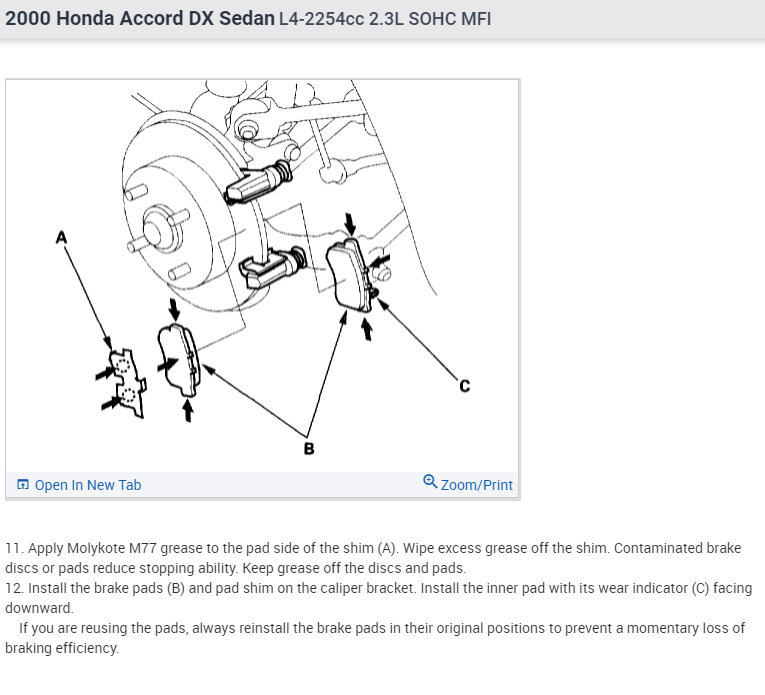 2000 Honda Accord DX Sedan L4-2254cc 2.3L SOHC MFI

A

C

B

Open In New Tab

Zoom/Print

11. Apply Molykote M77 grease to the pad side of the shim (A). Wipe excess grease off the shim. Contaminated brake discs or pads reduce stopping ability. Keep grease off the discs and pads.
12. Install the brake pads (B) and pad shim on the caliper bracket. Install the inner pad with its wear indicator (C) facing downward.

If you are reusing the pads, always reinstall the brake pads in their original positions to prevent a momentary loss of braking efficiency.