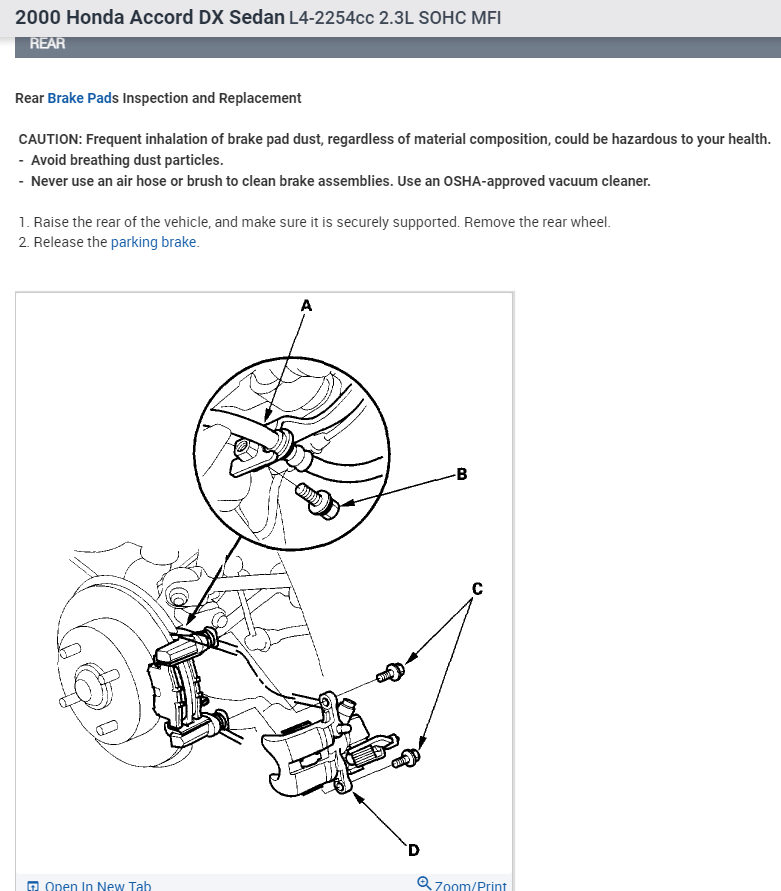 2000 Honda Accord DX Sedan L4-2254cc 2.3L SOHC MFI

REAR

Rear Brake Pads Inspection and Replacement

CAUTION: Frequent inhalation of brake pad dust, regardless of material composition, could be hazardous to your health.
- Avoid breathing dust particles.
- Never use an air hose or brush to clean brake assemblies. Use an OSHA-approved vacuum cleaner.

1. Raise the rear of the vehicle, and make sure it is securely supported. Remove the rear wheel.
2. Release the parking brake.

A

B

C

D

Open In New Tab

Zoom/Print