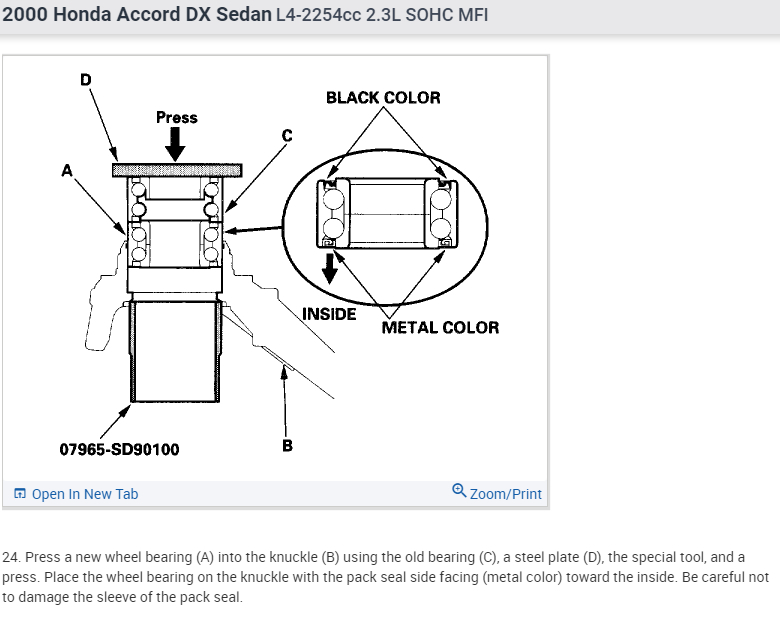 2000 Honda Accord DX Sedan L4-2254cc 2.3L SOHC MFI

D
Press
A
C
BLACK COLOR
INSIDE
METAL COLOR
07965-SD90100
B

Open In New Tab
Zoom/Print

24. Press a new wheel bearing (A) into the knuckle (B) using the old bearing (C), a steel plate (D), the special tool, and a press. Place the wheel bearing on the knuckle with the pack seal side facing (metal color) toward the inside. Be careful not to damage the sleeve of the pack seal.