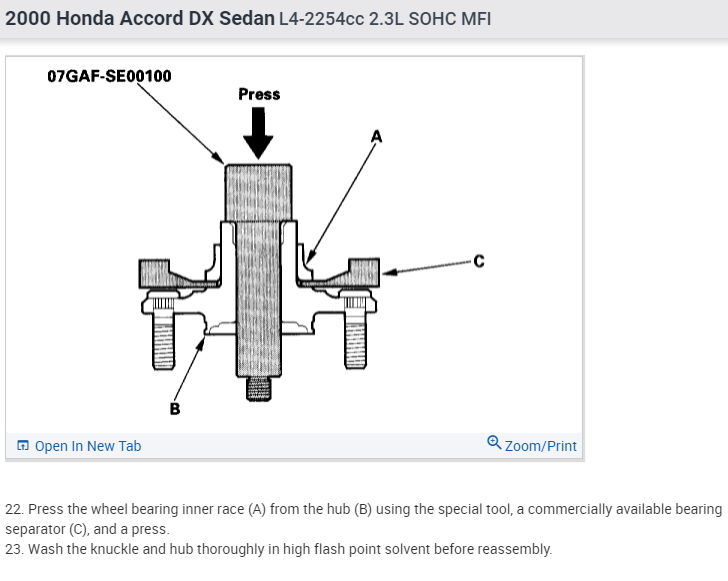 2000 Honda Accord DX Sedan L4-2254cc 2.3L SOHC MFI

07GAF-SE00100

Press

A

C

B

Open In New Tab

Zoom/Print

22. Press the wheel bearing inner race (A) from the hub (B) using the special tool, a commercially available bearing separator (C), and a press.
23. Wash the knuckle and hub thoroughly in high flash point solvent before reassembly.