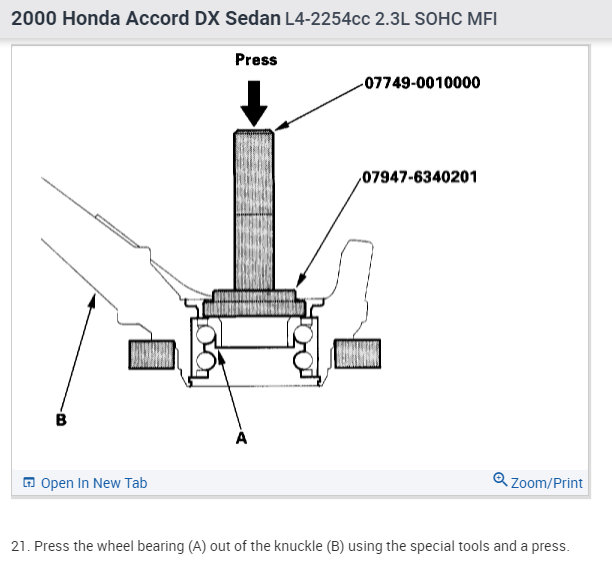 2000 Honda Accord DX Sedan L4-2254cc 2.3L SOHC MFI

Press

07749-0010000

07947-6340201

B

A

Open In New Tab

Zoom/Print

21. Press the wheel bearing (A) out of the knuckle (B) using the special tools and a press.