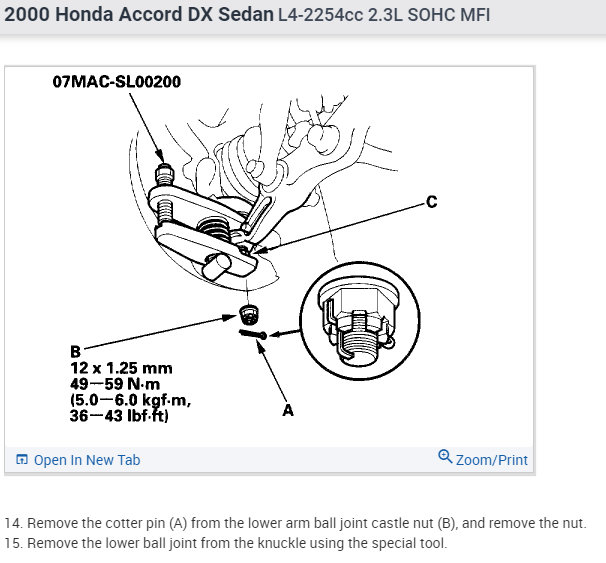 2000 Honda Accord DX Sedan L4-2254cc 2.3L SOHC MFI

07MAC-SL00200

C

B
12 x 1.25 mm
49—59 N·m
(5.0—6.0 kgf·m,
36—43 lbf·ft)

A

Open In New Tab

Zoom/Print

14. Remove the cotter pin (A) from the lower arm ball joint castle nut (B), and remove the nut.
15. Remove the lower ball joint from the knuckle using the special tool.