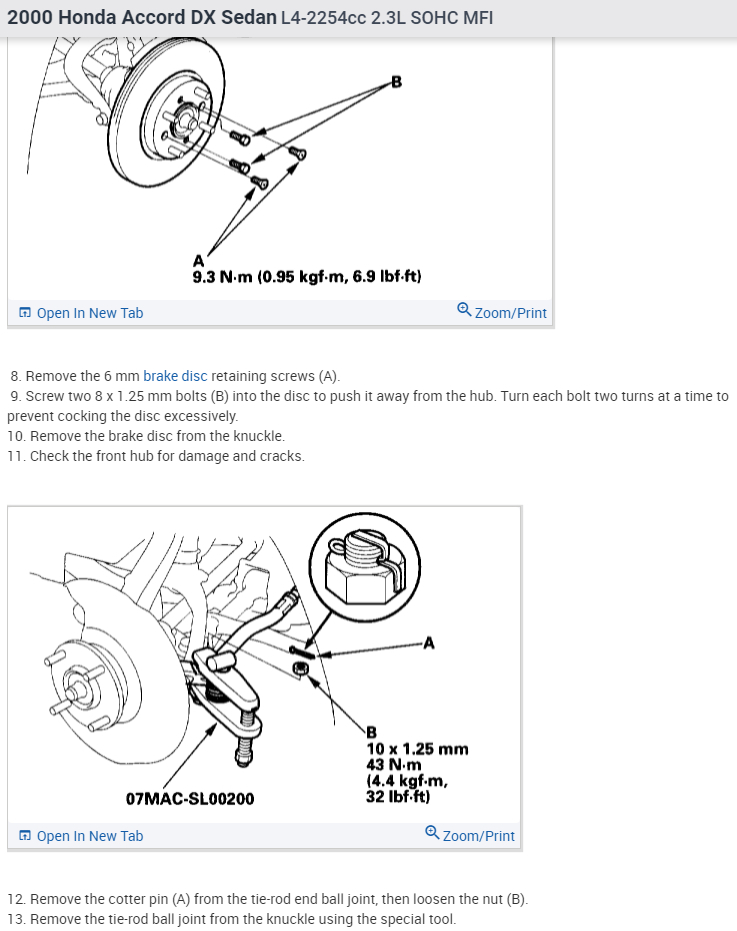 2000 Honda Accord DX Sedan L4-2254cc 2.3L SOHC MFI

B

A
9.3 N·m (0.95 kgf·m, 6.9 lbf·ft)

Open In New Tab
Zoom/Print

8. Remove the 6 mm brake disc retaining screws (A).
9. Screw two 8 x 1.25 mm bolts (B) into the disc to push it away from the hub. Turn each bolt two turns at a time to prevent cocking the disc excessively.
10. Remove the brake disc from the knuckle.
11. Check the front hub for damage and cracks.

A

B
10 x 1.25 mm
43 N·m
(4.4 kgf·m,
32 lbf·ft)

07MAC-SL00200

Open In New Tab
Zoom/Print

12. Remove the cotter pin (A) from the tie-rod end ball joint, then loosen the nut (B).
13. Remove the tie-rod ball joint from the knuckle using the special tool.