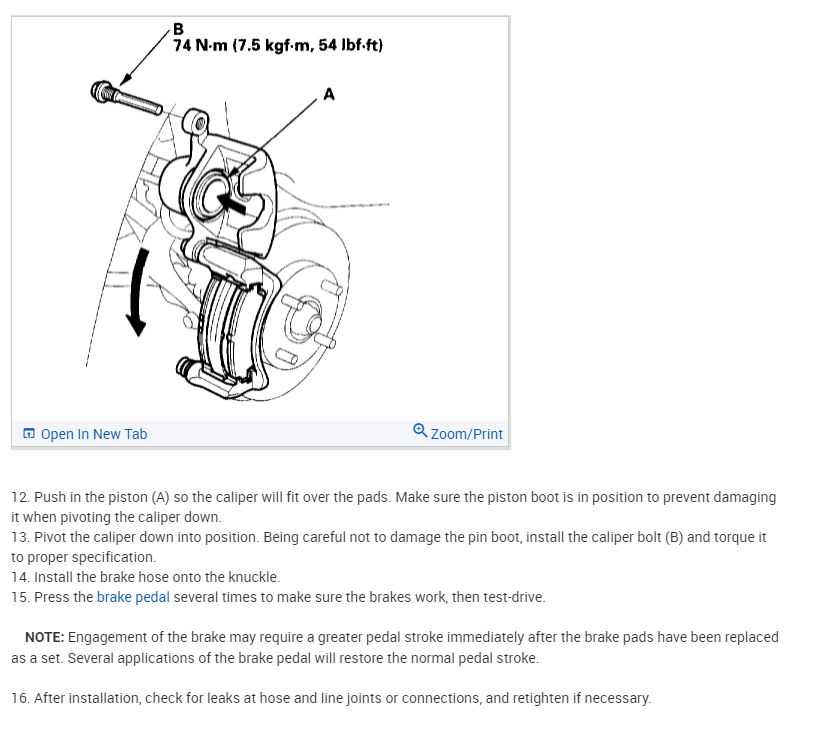 B
74 N·m (7.5 kgf·m, 54 lbf·ft)

A

Open In New Tab

Zoom/Print

12. Push in the piston (A) so the caliper will fit over the pads. Make sure the piston boot is in position to prevent damaging it when pivoting the caliper down.
13. Pivot the caliper down into position. Being careful not to damage the pin boot, install the caliper bolt (B) and torque it to proper specification.
14. Install the brake hose onto the knuckle.
15. Press the brake pedal several times to make sure the brakes work, then test-drive.

NOTE: Engagement of the brake may require a greater pedal stroke immediately after the brake pads have been replaced as a set. Several applications of the brake pedal will restore the normal pedal stroke.

16. After installation, check for leaks at hose and line joints or connections, and retighten if necessary.