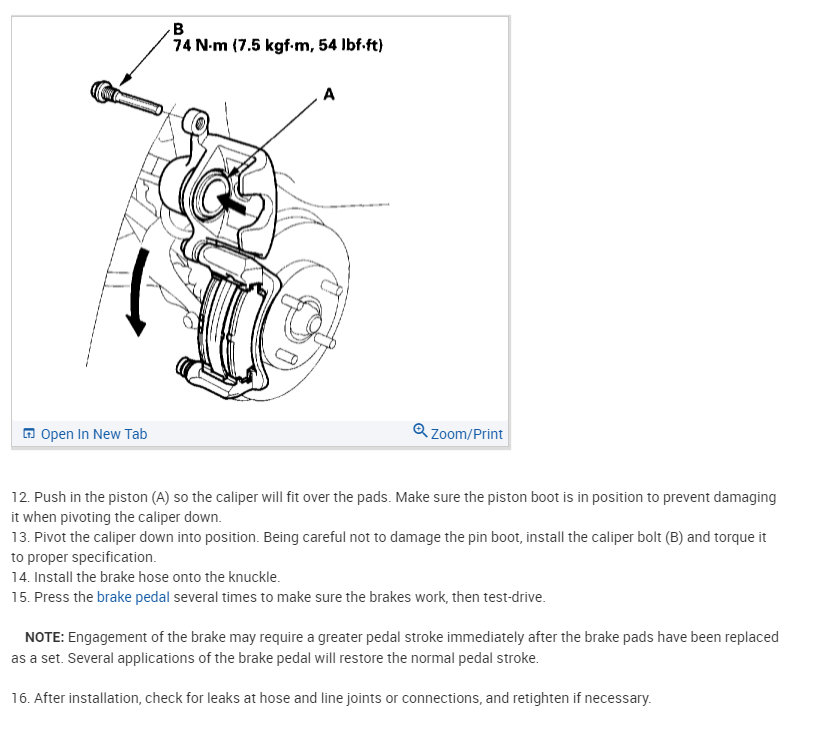 B
74 N·m (7.5 kgf·m, 54 lbf·ft)

A

Open In New Tab

Zoom/Print

12. Push in the piston (A) so the caliper will fit over the pads. Make sure the piston boot is in position to prevent damaging it when pivoting the caliper down.
13. Pivot the caliper down into position. Being careful not to damage the pin boot, install the caliper bolt (B) and torque it to proper specification.
14. Install the brake hose onto the knuckle.
15. Press the brake pedal several times to make sure the brakes work, then test-drive.

NOTE: Engagement of the brake may require a greater pedal stroke immediately after the brake pads have been replaced as a set. Several applications of the brake pedal will restore the normal pedal stroke.

16. After installation, check for leaks at hose and line joints or connections, and retighten if necessary.