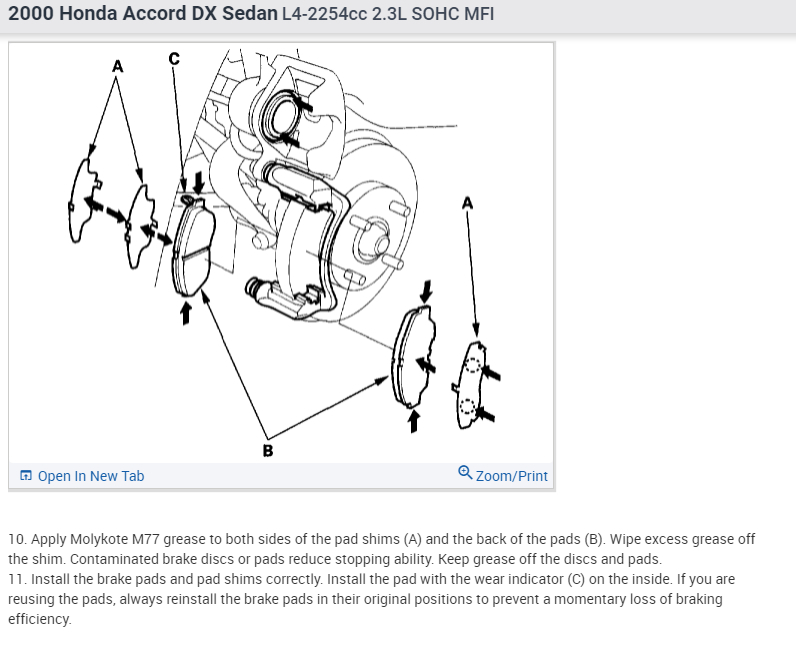 2000 Honda Accord DX Sedan L4-2254cc 2.3L SOHC MFI

A
C
A
B

Open In New Tab
Zoom/Print

10. Apply Molykote M77 grease to both sides of the pad shims (A) and the back of the pads (B). Wipe excess grease off the shim. Contaminated brake discs or pads reduce stopping ability. Keep grease off the discs and pads.
11. Install the brake pads and pad shims correctly. Install the pad with the wear indicator (C) on the inside. If you are reusing the pads, always reinstall the brake pads in their original positions to prevent a momentary loss of braking efficiency.