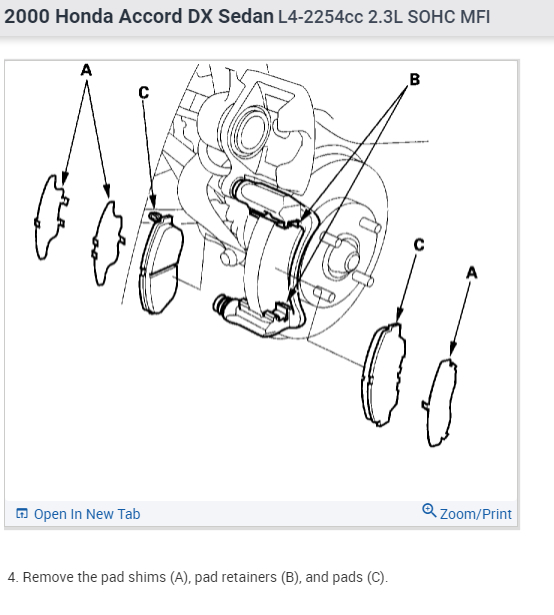 2000 Honda Accord DX Sedan L4-2254cc 2.3L SOHC MFI

A
C
B
C
A

Open In New Tab
Zoom/Print

4. Remove the pad shims (A), pad retainers (B), and pads (C).