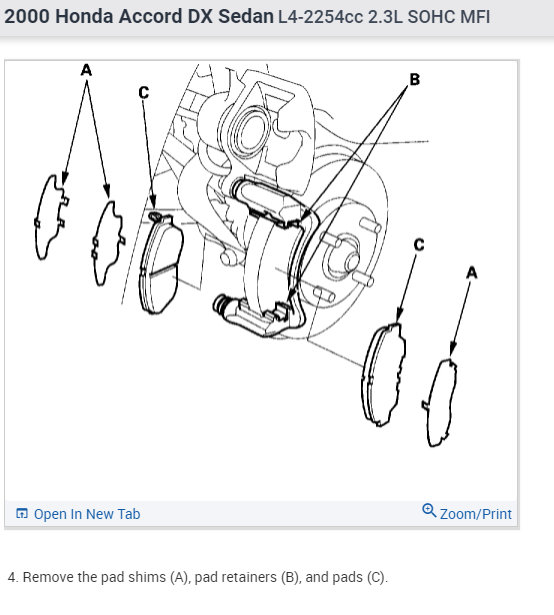 2000 Honda Accord DX Sedan L4-2254cc 2.3L SOHC MFI

A

C

B

C

A

Open In New Tab

Zoom/Print

4. Remove the pad shims (A), pad retainers (B), and pads (C).