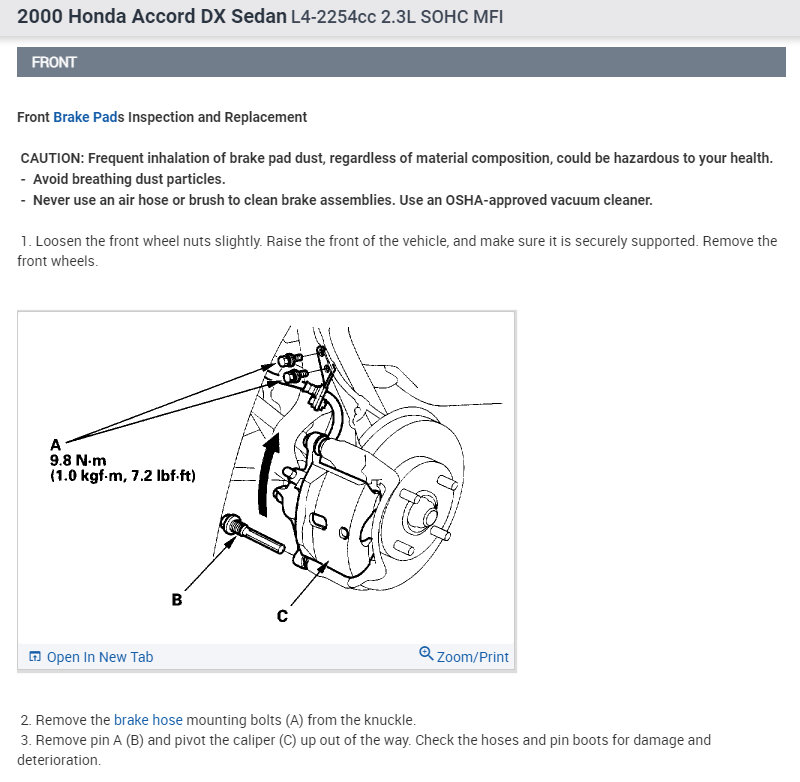 2000 Honda Accord DX Sedan L4-2254cc 2.3L SOHC MFI

FRONT

Front Brake Pads Inspection and Replacement

CAUTION: Frequent inhalation of brake pad dust, regardless of material composition, could be hazardous to your health.
- Avoid breathing dust particles.
- Never use an air hose or brush to clean brake assemblies. Use an OSHA-approved vacuum cleaner.

1. Loosen the front wheel nuts slightly. Raise the front of the vehicle, and make sure it is securely supported. Remove the front wheels.

A
9.8 N·m
(1.0 kgf·m, 7.2 lbf·ft)

B

C

Open In New Tab

Zoom/Print

2. Remove the brake hose mounting bolts (A) from the knuckle.
3. Remove pin A (B) and pivot the caliper (C) up out of the way. Check the hoses and pin boots for damage and deterioration.