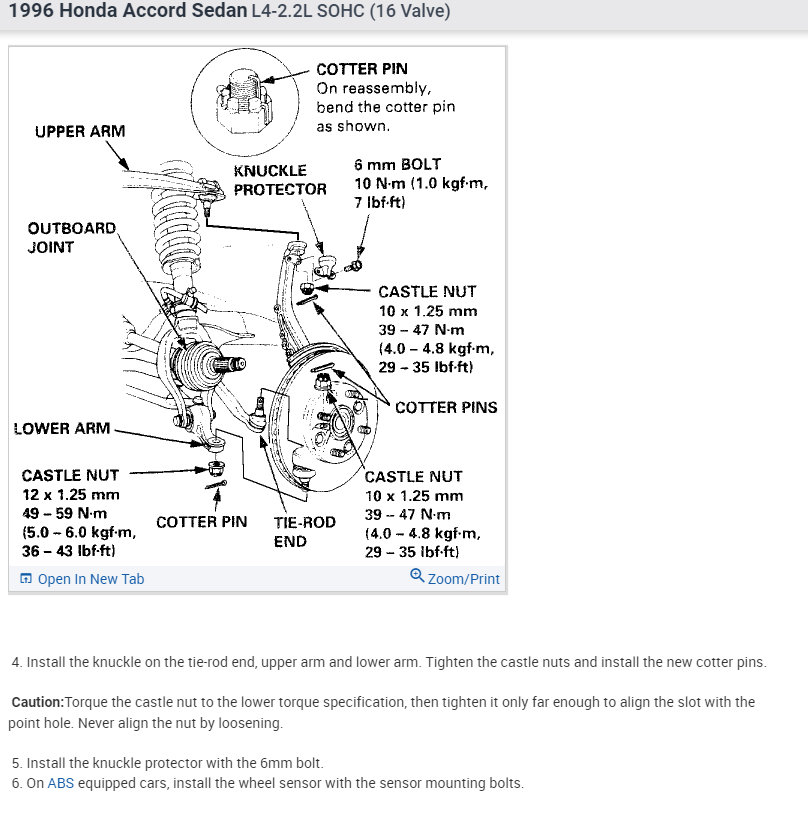 1996 Honda Accord Sedan L4-2.2L SOHC (16 Valve)

COTTER PIN
On reassembly, bend the cotter pin as shown.

UPPER ARM

KNUCKLE PROTECTOR

6 mm BOLT
10 N·m (1.0 kgf·m, 7 lbf·ft)

OUTBOARD JOINT

CASTLE NUT
10 x 1.25 mm
39 – 47 N·m
(4.0 – 4.8 kgf·m, 29 – 35 lbf·ft)

COTTER PINS

LOWER ARM

CASTLE NUT
12 x 1.25 mm
49 – 59 N·m
(5.0 – 6.0 kgf·m, 36 – 43 lbf·ft)

COTTER PIN

TIE-ROD END

CASTLE NUT
10 x 1.25 mm
39 – 47 N·m
(4.0 – 4.8 kgf·m, 29 – 35 lbf·ft)

Open In New Tab

Zoom/Print

4. Install the knuckle on the tie-rod end, upper arm and lower arm. Tighten the castle nuts and install the new cotter pins.

Caution:Torque the castle nut to the lower torque specification, then tighten it only far enough to align the slot with the point hole. Never align the nut by loosening.

5. Install the knuckle protector with the 6mm bolt.
6. On ABS equipped cars, install the wheel sensor with the sensor mounting bolts.