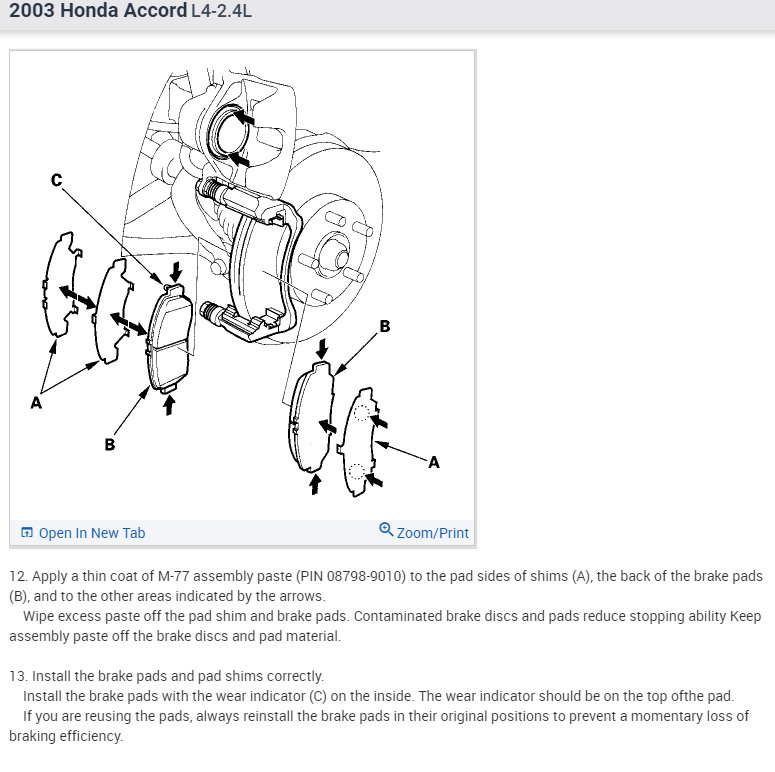 2003 Honda Accord L4-2.4L

C

A

B

B

A

Open In New Tab

Zoom/Print

12. Apply a thin coat of M-77 assembly paste (PIN 08798-9010) to the pad sides of shims (A), the back of the brake pads (B), and to the other areas indicated by the arrows.
Wipe excess paste off the pad shim and brake pads. Contaminated brake discs and pads reduce stopping ability Keep assembly paste off the brake discs and pad material.

13. Install the brake pads and pad shims correctly.
Install the brake pads with the wear indicator (C) on the inside. The wear indicator should be on the top ofthe pad.
If you are reusing the pads, always reinstall the brake pads in their original positions to prevent a momentary loss of braking efficiency.