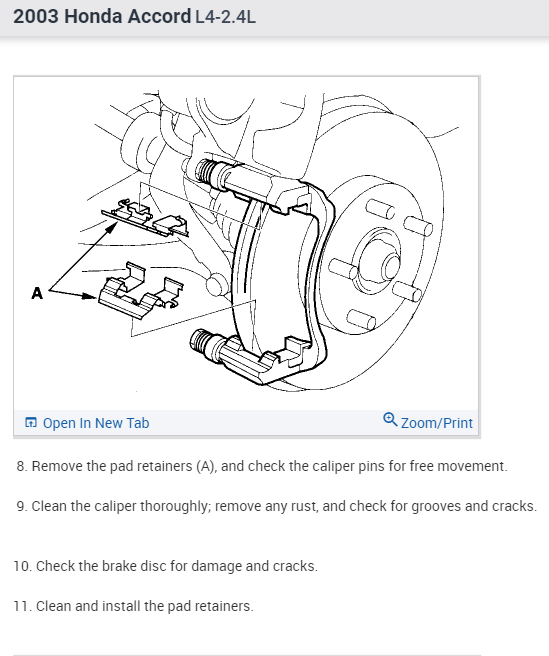 2003 Honda Accord L4-2.4L

A

Open In New Tab

Zoom/Print

8. Remove the pad retainers (A), and check the caliper pins for free movement.

9. Clean the caliper thoroughly; remove any rust, and check for grooves and cracks.

10. Check the brake disc for damage and cracks.

11. Clean and install the pad retainers.