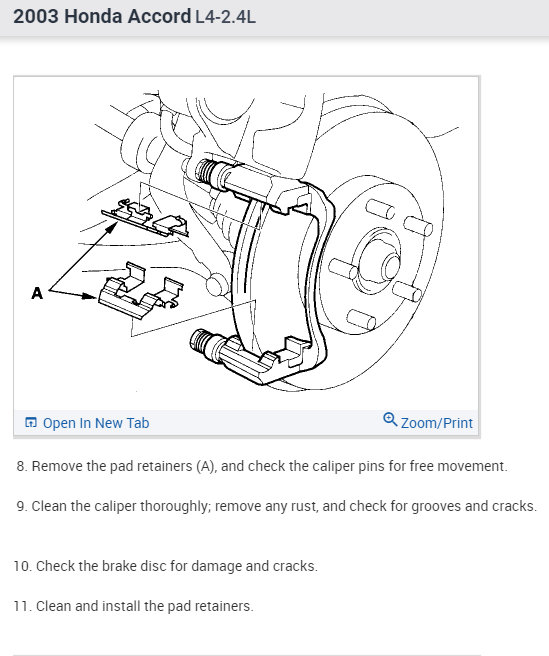 2003 Honda Accord L4-2.4L

A

Open In New Tab

Zoom/Print

8. Remove the pad retainers (A), and check the caliper pins for free movement.

9. Clean the caliper thoroughly; remove any rust, and check for grooves and cracks.

10. Check the brake disc for damage and cracks.

11. Clean and install the pad retainers.