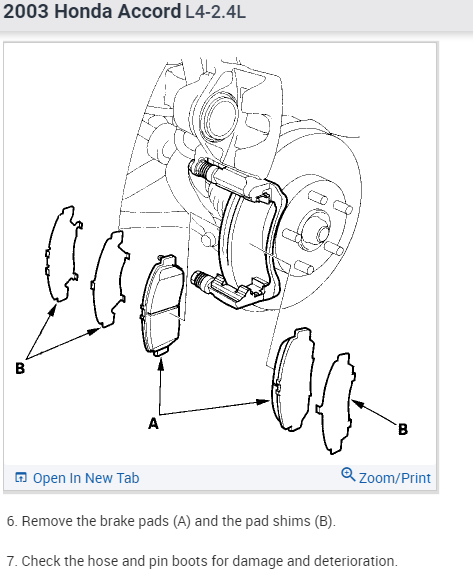 2003 Honda Accord L4-2.4L

B

A

B

Open In New Tab

Zoom/Print

6. Remove the brake pads (A) and the pad shims (B).

7. Check the hose and pin boots for damage and deterioration.