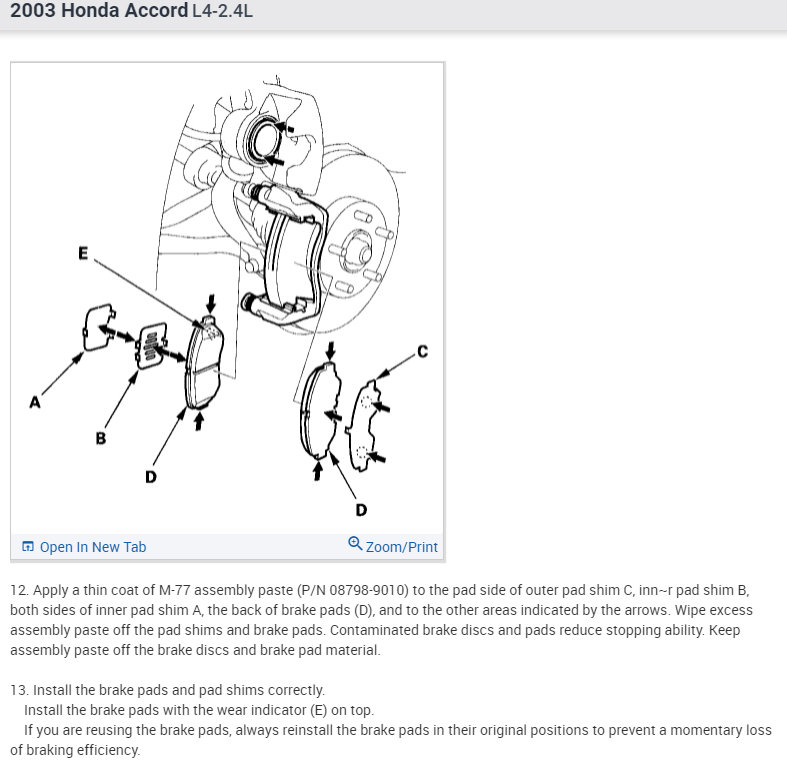 2003 Honda Accord L4-2.4L

E

A

B

D

C

D

Open In New Tab

Zoom/Print

12. Apply a thin coat of M-77 assembly paste (P/N 08798-9010) to the pad side of outer pad shim C, inn~r pad shim B, both sides of inner pad shim A, the back of brake pads (D), and to the other areas indicated by the arrows. Wipe excess assembly paste off the pad shims and brake pads. Contaminated brake discs and pads reduce stopping ability. Keep assembly paste off the brake discs and brake pad material.

13. Install the brake pads and pad shims correctly.
Install the brake pads with the wear indicator (E) on top.
If you are reusing the brake pads, always reinstall the brake pads in their original positions to prevent a momentary loss of braking efficiency.