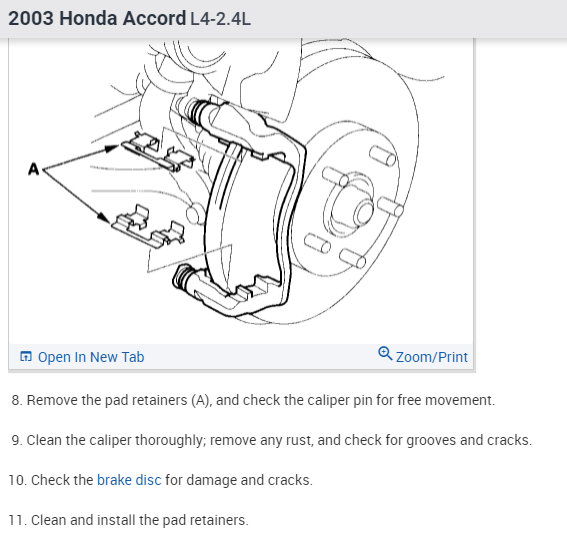 2003 Honda Accord L4-2.4L

A

Open In New Tab

Zoom/Print

8. Remove the pad retainers (A), and check the caliper pin for free movement.

9. Clean the caliper thoroughly; remove any rust, and check for grooves and cracks.

10. Check the brake disc for damage and cracks.

11. Clean and install the pad retainers.