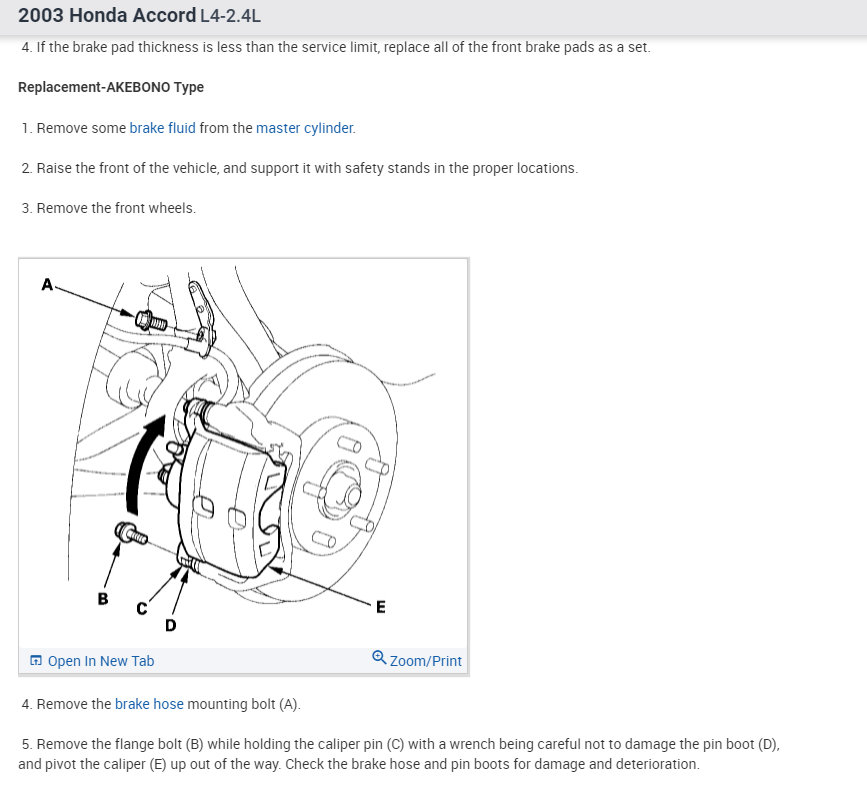 2003 Honda Accord L4-2.4L

4. If the brake pad thickness is less than the service limit, replace all of the front brake pads as a set.

Replacement-AKEBONO Type

1. Remove some brake fluid from the master cylinder.

2. Raise the front of the vehicle, and support it with safety stands in the proper locations.

3. Remove the front wheels.

A

B

C

D

E

Open In New Tab

Zoom/Print

4. Remove the brake hose mounting bolt (A).

5. Remove the flange bolt (B) while holding the caliper pin (C) with a wrench being careful not to damage the pin boot (D), and pivot the caliper (E) up out of the way. Check the brake hose and pin boots for damage and deterioration.