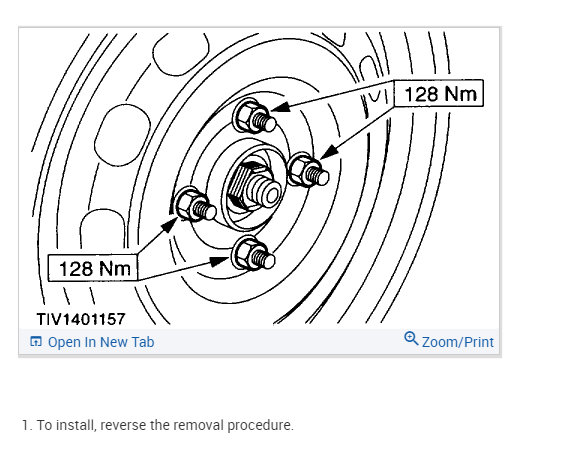 128 Nm

128 Nm

TIV1401157

Open In New Tab

Zoom/Print

1. To install, reverse the removal procedure.