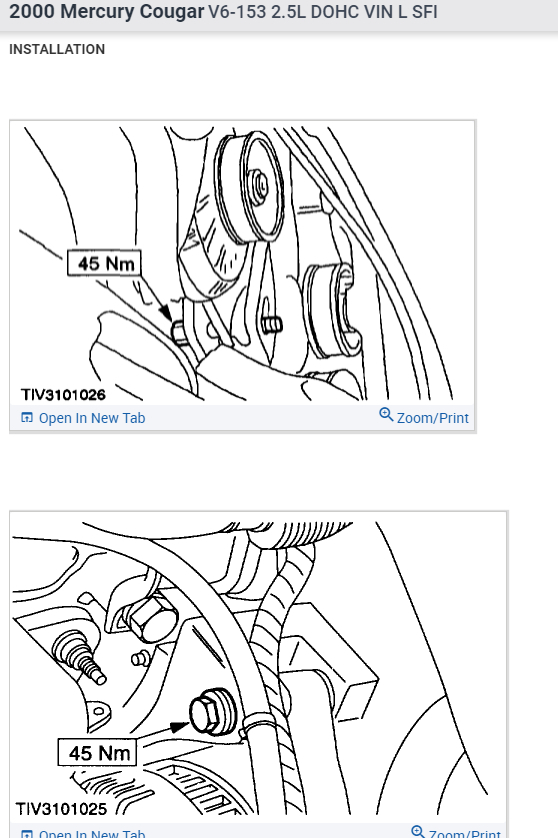 2000 Mercury Cougar V6-153 2.5L DOHC VIN L SFI

INSTALLATION

45 Nm

TIV3101026

Open In New Tab Zoom/Print

45 Nm

TIV3101025

Open In New Tab Zoom/Print