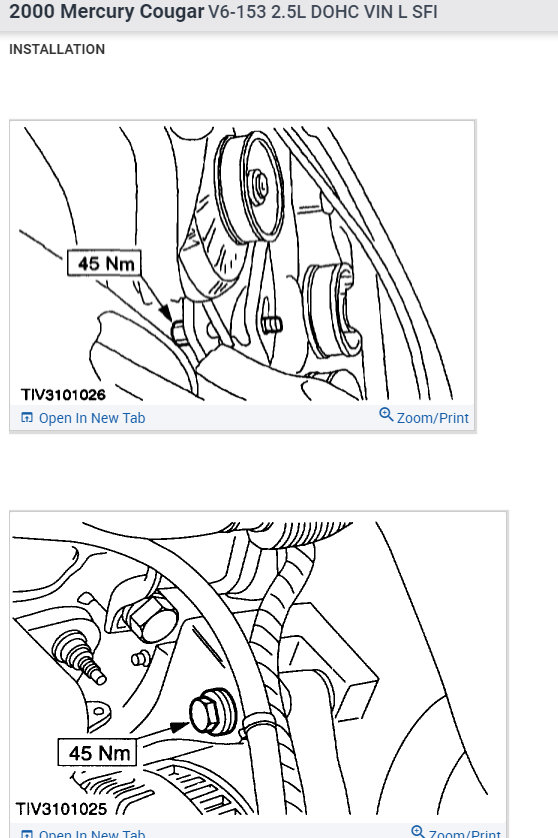 2000 Mercury Cougar V6-153 2.5L DOHC VIN L SFI

INSTALLATION

45 Nm

TIV3101026

Open In New Tab

Zoom/Print

45 Nm

TIV3101025

Open In New Tab

Zoom/Print