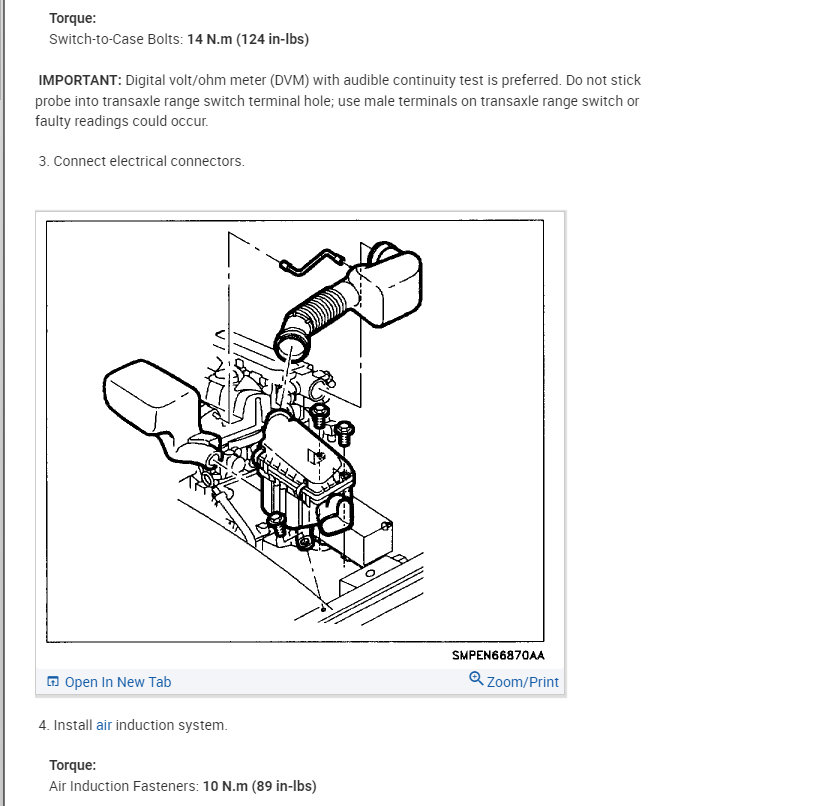 Torque:
Switch-to-Case Bolts: 14 N.m (124 in-lbs)

IMPORTANT: Digital volt/ohm meter (DVM) with audible continuity test is preferred. Do not stick probe into transaxle range switch terminal hole; use male terminals on transaxle range switch or faulty readings could occur.

3. Connect electrical connectors.

SMPEN66870AA

Open In New Tab

Zoom/Print

4. Install air induction system.

Torque:
Air Induction Fasteners: 10 N.m (89 in-lbs)