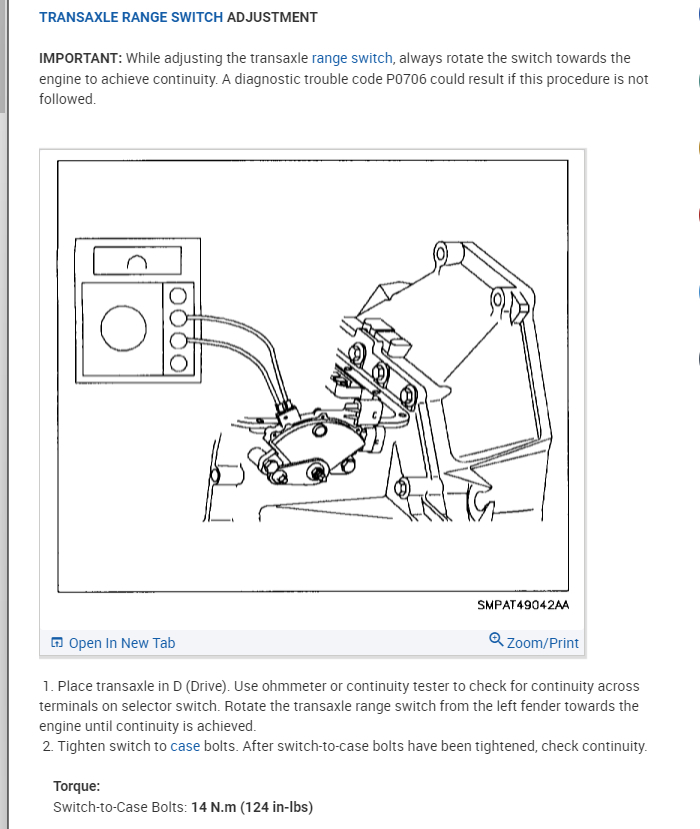 TRANSAXLE RANGE SWITCH ADJUSTMENT

IMPORTANT: While adjusting the transaxle range switch, always rotate the switch towards the engine to achieve continuity. A diagnostic trouble code P0706 could result if this procedure is not followed.

SMPAT49042AA

Open In New Tab

Zoom/Print

1. Place transaxle in D (Drive). Use ohmmeter or continuity tester to check for continuity across terminals on selector switch. Rotate the transaxle range switch from the left fender towards the engine until continuity is achieved.
2. Tighten switch to case bolts. After switch-to-case bolts have been tightened, check continuity.

Torque:
Switch-to-Case Bolts: 14 N.m (124 in-lbs)