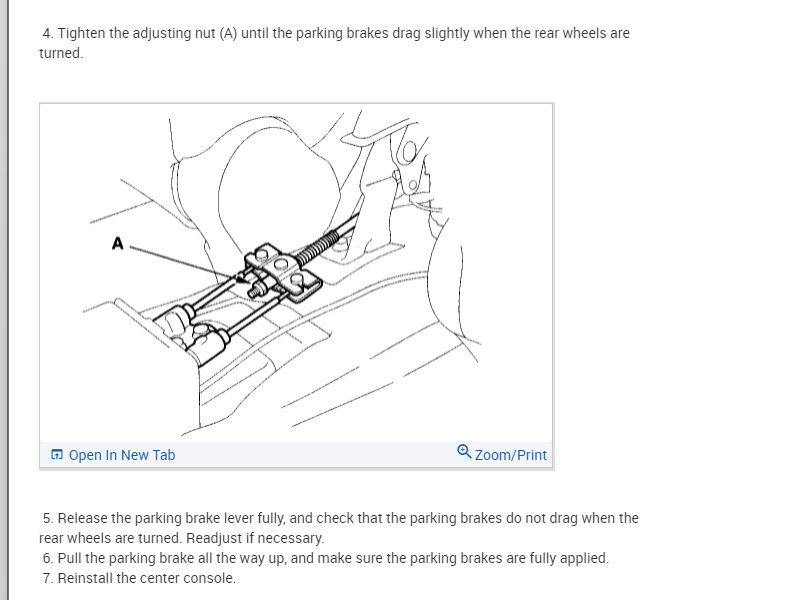 4. Tighten the adjusting nut (A) until the parking brakes drag slightly when the rear wheels are turned.

A

Open In New Tab

Zoom/Print

5. Release the parking brake lever fully, and check that the parking brakes do not drag when the rear wheels are turned. Readjust if necessary.
6. Pull the parking brake all the way up, and make sure the parking brakes are fully applied.
7. Reinstall the center console.