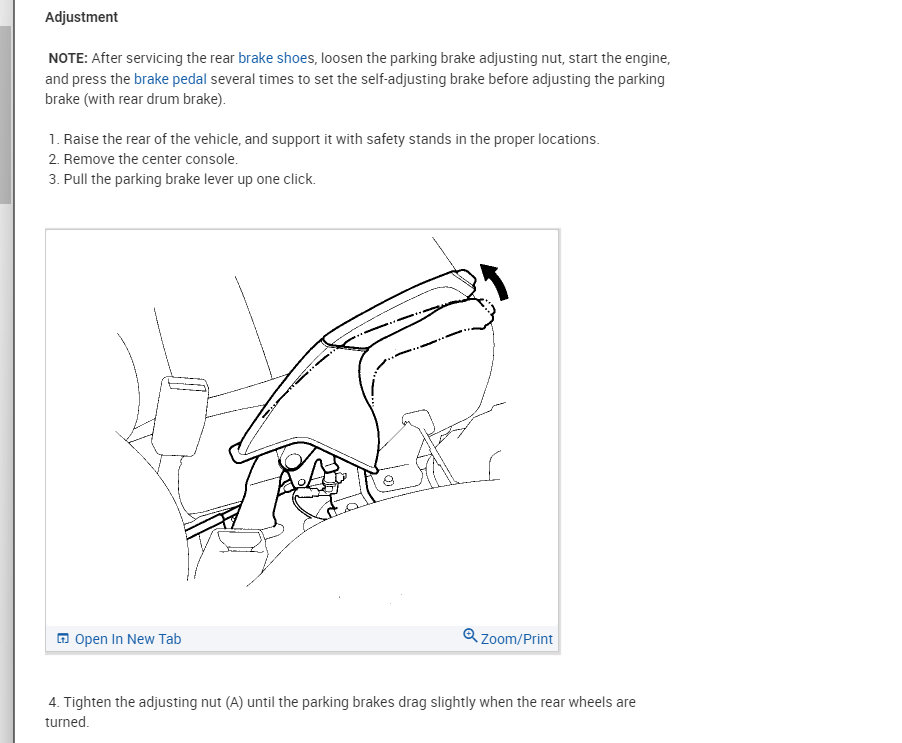 Adjustment

NOTE: After servicing the rear brake shoes, loosen the parking brake adjusting nut, start the engine, and press the brake pedal several times to set the self-adjusting brake before adjusting the parking brake (with rear drum brake).

1. Raise the rear of the vehicle, and support it with safety stands in the proper locations.
2. Remove the center console.
3. Pull the parking brake lever up one click.

Open In New Tab
Zoom/Print

4. Tighten the adjusting nut (A) until the parking brakes drag slightly when the rear wheels are turned.