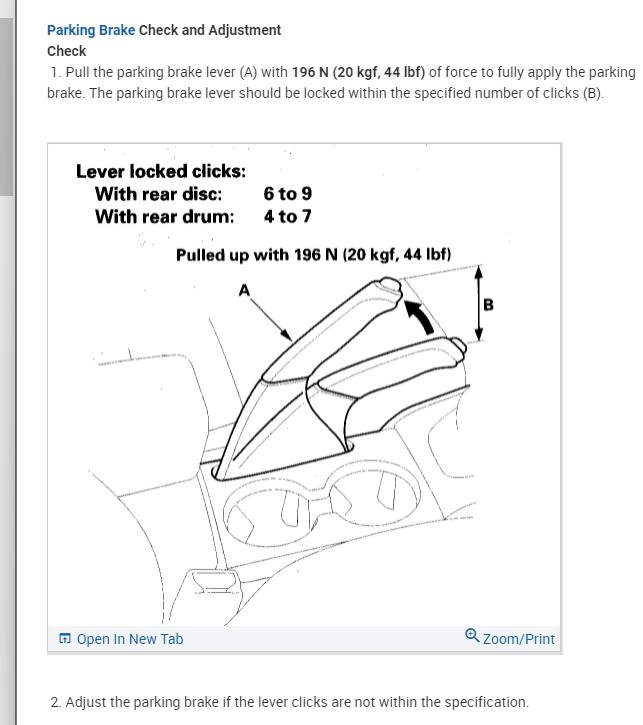 Parking Brake Check and Adjustment
Check
1. Pull the parking brake lever (A) with 196 N (20 kgf, 44 lbf) of force to fully apply the parking brake. The parking brake lever should be locked within the specified number of clicks (B).

Lever locked clicks:
With rear disc: 6 to 9
With rear drum: 4 to 7

Pulled up with 196 N (20 kgf, 44 lbf)

A

B

Open In New Tab

Zoom/Print

2. Adjust the parking brake if the lever clicks are not within the specification.