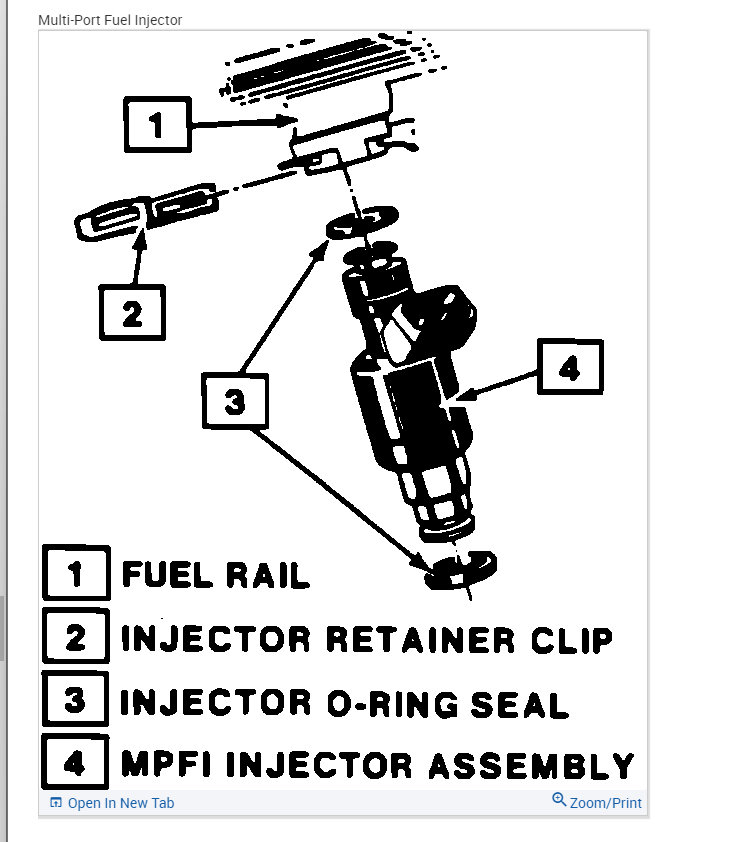 Multi-Port Fuel Injector

1

2

3

4

1 FUEL RAIL
2 INJECTOR RETAINER CLIP
3 INJECTOR O-RING SEAL
4 MPFI INJECTOR ASSEMBLY

Open In New Tab

Zoom/Print