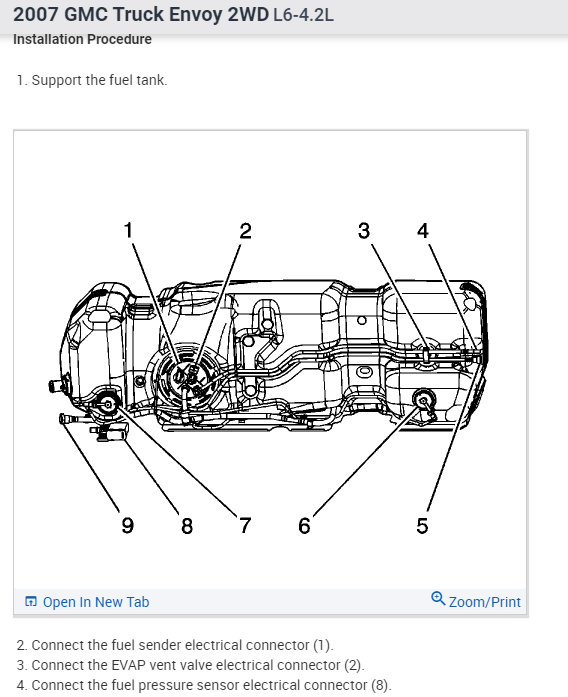 2007 GMC Truck Envoy 2WD L6-4.2L

Installation Procedure

1. Support the fuel tank.

1 2 3 4

9 8 7 6 5

Open In New Tab

Zoom/Print

2. Connect the fuel sender electrical connector (1).
3. Connect the EVAP vent valve electrical connector (2).
4. Connect the fuel pressure sensor electrical connector (8).