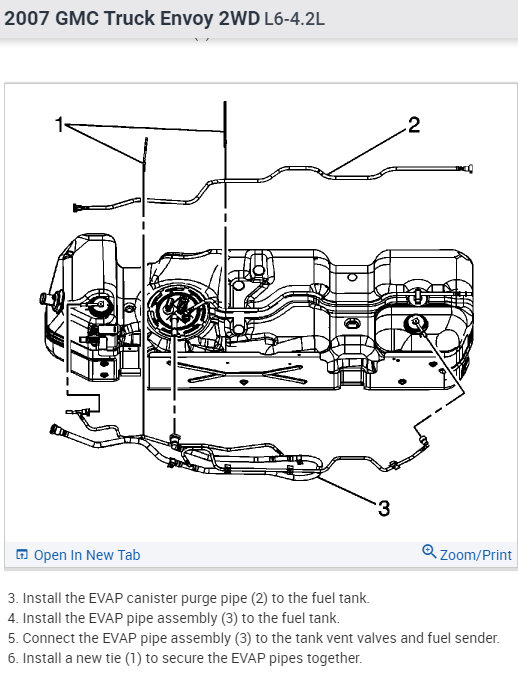 2007 GMC Truck Envoy 2WD L6-4.2L

1

2

3

Open In New Tab

Zoom/Print

3. Install the EVAP canister purge pipe (2) to the fuel tank.
4. Install the EVAP pipe assembly (3) to the fuel tank.
5. Connect the EVAP pipe assembly (3) to the tank vent valves and fuel sender.
6. Install a new tie (1) to secure the EVAP pipes together.