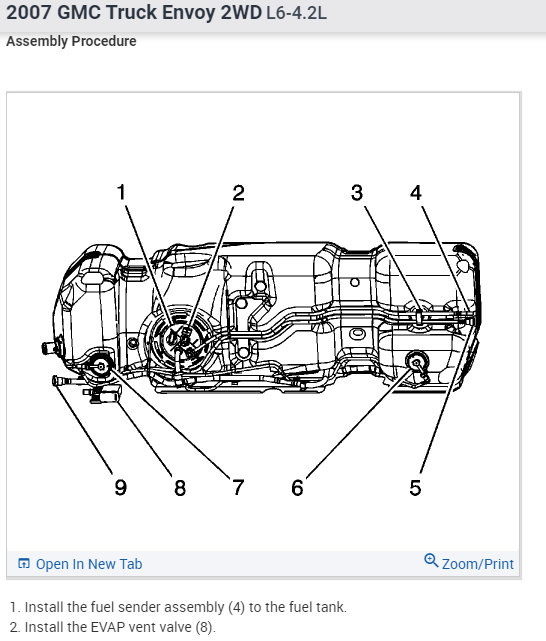 2007 GMC Truck Envoy 2WD L6-4.2L

Assembly Procedure

1
2
3
4
9
8
7
6
5

Open In New Tab

Zoom/Print

1. Install the fuel sender assembly (4) to the fuel tank.
2. Install the EVAP vent valve (8).