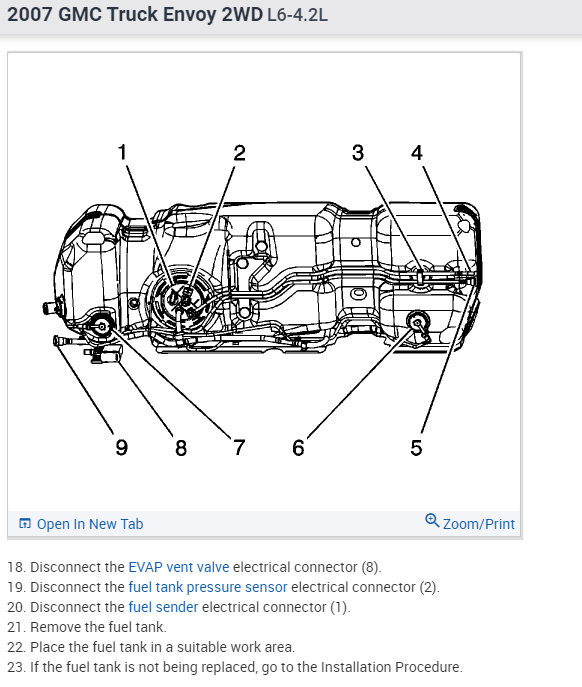 2007 GMC Truck Envoy 2WD L6-4.2L

1 2 3 4

9 8 7 6 5

Open In New Tab Zoom/Print

18. Disconnect the EVAP vent valve electrical connector (8).
19. Disconnect the fuel tank pressure sensor electrical connector (2).
20. Disconnect the fuel sender electrical connector (1).
21. Remove the fuel tank.
22. Place the fuel tank in a suitable work area.
23. If the fuel tank is not being replaced, go to the Installation Procedure.