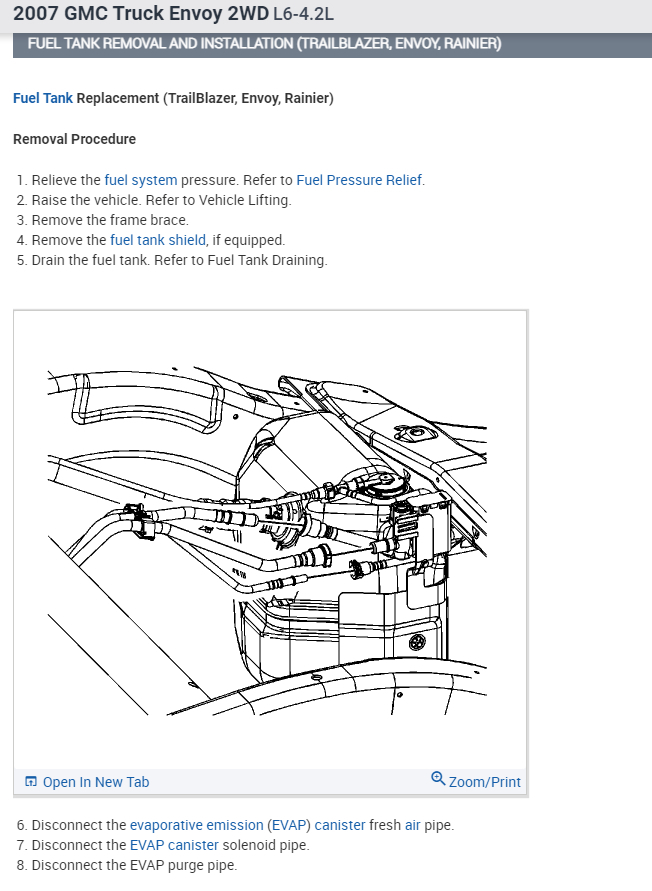 2007 GMC Truck Envoy 2WD L6-4.2L

FUEL TANK REMOVAL AND INSTALLATION (TRAILBLAZER, ENVOY, RAINIER)

Fuel Tank Replacement (TrailBlazer, Envoy, Rainier)

Removal Procedure

1. Relieve the fuel system pressure. Refer to Fuel Pressure Relief.
2. Raise the vehicle. Refer to Vehicle Lifting.
3. Remove the frame brace.
4. Remove the fuel tank shield, if equipped.
5. Drain the fuel tank. Refer to Fuel Tank Draining.

Open In New Tab

Zoom/Print

6. Disconnect the evaporative emission (EVAP) canister fresh air pipe.
7. Disconnect the EVAP canister solenoid pipe.
8. Disconnect the EVAP purge pipe.