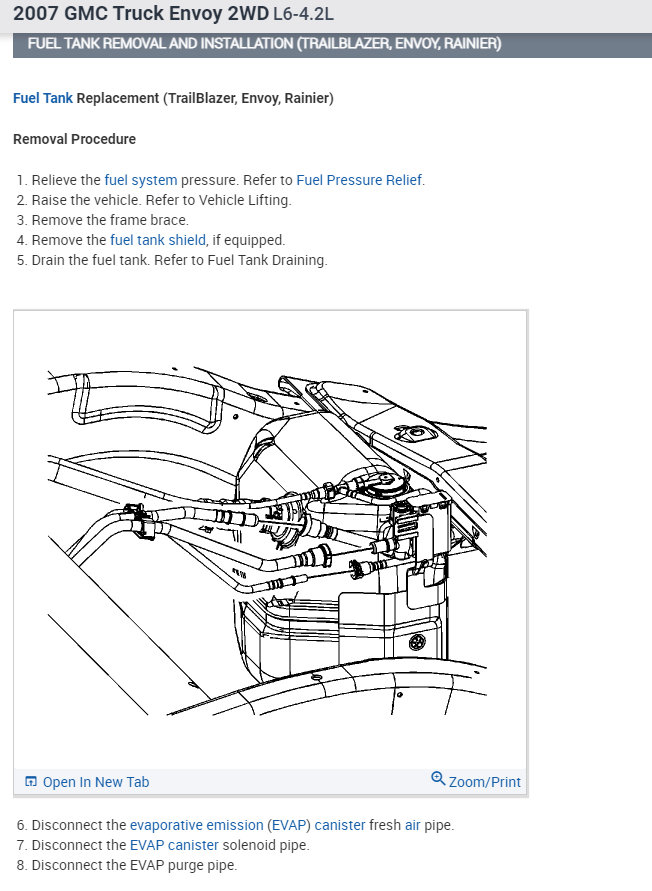 2007 GMC Truck Envoy 2WD L6-4.2L

FUEL TANK REMOVAL AND INSTALLATION (TRAILBLAZER, ENVOY, RAINIER)

Fuel Tank Replacement (TrailBlazer, Envoy, Rainier)

Removal Procedure

1. Relieve the fuel system pressure. Refer to Fuel Pressure Relief.
2. Raise the vehicle. Refer to Vehicle Lifting.
3. Remove the frame brace.
4. Remove the fuel tank shield, if equipped.
5. Drain the fuel tank. Refer to Fuel Tank Draining.

Open In New Tab

Zoom/Print

6. Disconnect the evaporative emission (EVAP) canister fresh air pipe.
7. Disconnect the EVAP canister solenoid pipe.
8. Disconnect the EVAP purge pipe.