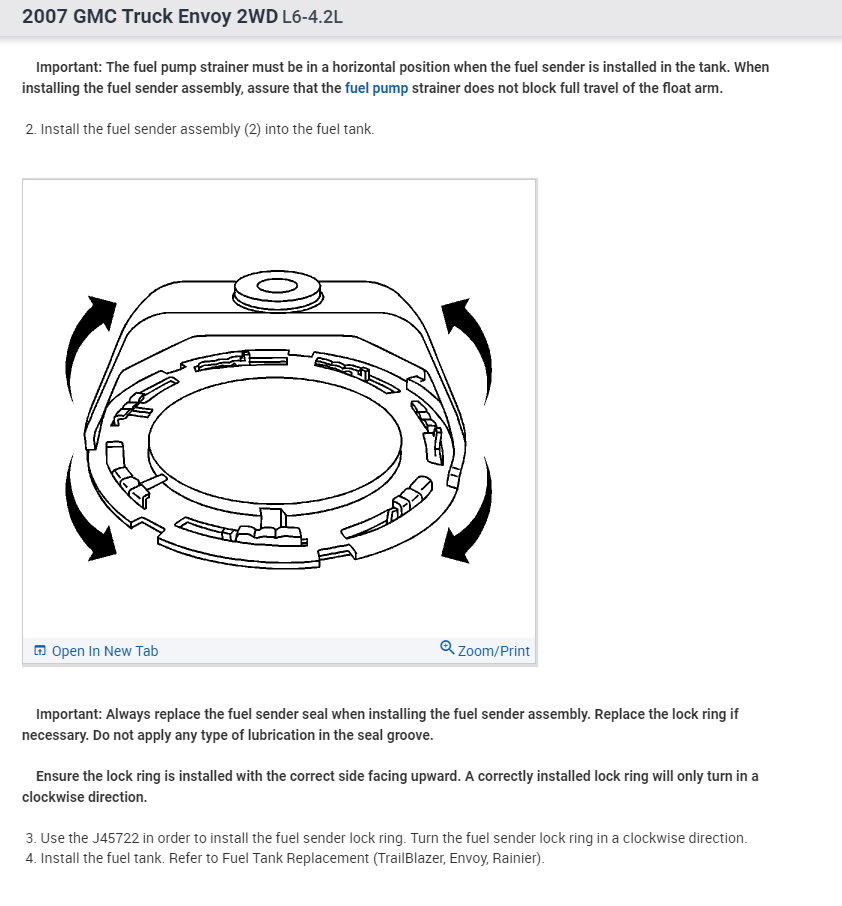 2007 GMC Truck Envoy 2WD L6-4.2L

Important: The fuel pump strainer must be in a horizontal position when the fuel sender is installed in the tank. When installing the fuel sender assembly, assure that the fuel pump strainer does not block full travel of the float arm.

2. Install the fuel sender assembly (2) into the fuel tank.

Open In New Tab

Zoom/Print

Important: Always replace the fuel sender seal when installing the fuel sender assembly. Replace the lock ring if necessary. Do not apply any type of lubrication in the seal groove.

Ensure the lock ring is installed with the correct side facing upward. A correctly installed lock ring will only turn in a clockwise direction.

3. Use the J45722 in order to install the fuel sender lock ring. Turn the fuel sender lock ring in a clockwise direction.
4. Install the fuel tank. Refer to Fuel Tank Replacement (TrailBlazer, Envoy, Rainier).