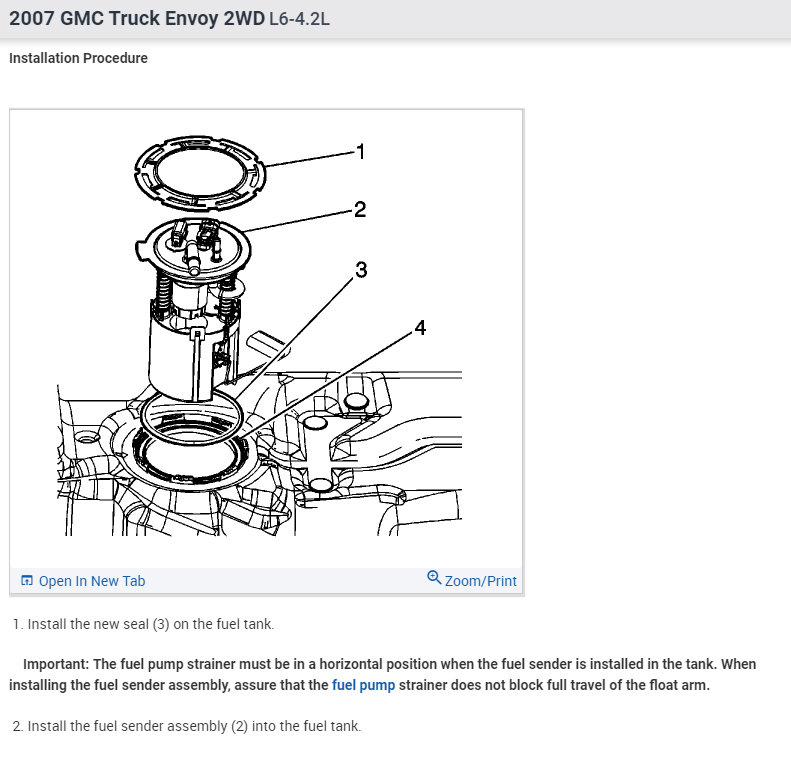 2007 GMC Truck Envoy 2WD L6-4.2L

Installation Procedure

1
2
3
4

Open In New Tab
Zoom/Print

1. Install the new seal (3) on the fuel tank.

Important: The fuel pump strainer must be in a horizontal position when the fuel sender is installed in the tank. When installing the fuel sender assembly, assure that the fuel pump strainer does not block full travel of the float arm.

2. Install the fuel sender assembly (2) into the fuel tank.