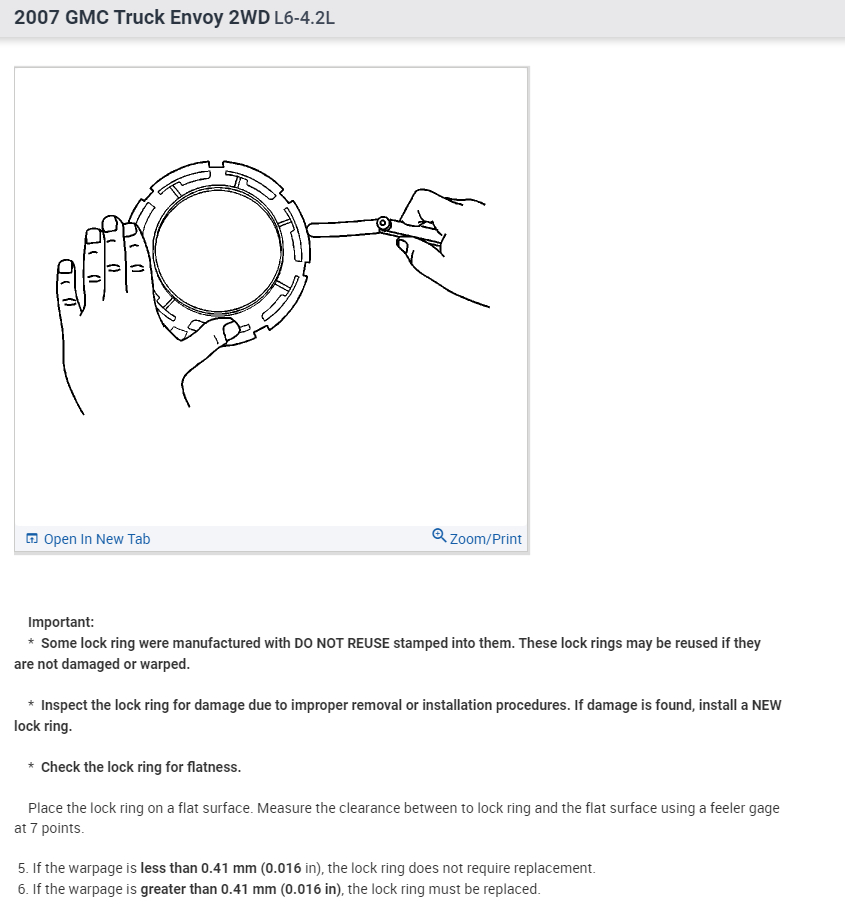 2007 GMC Truck Envoy 2WD L6-4.2L

Open In New Tab
Zoom/Print

Important:
* Some lock ring were manufactured with DO NOT REUSE stamped into them. These lock rings may be reused if they are not damaged or warped.

* Inspect the lock ring for damage due to improper removal or installation procedures. If damage is found, install a NEW lock ring.

* Check the lock ring for flatness.

Place the lock ring on a flat surface. Measure the clearance between to lock ring and the flat surface using a feeler gage at 7 points.

5. If the warpage is less than 0.41 mm (0.016 in), the lock ring does not require replacement.
6. If the warpage is greater than 0.41 mm (0.016 in), the lock ring must be replaced.